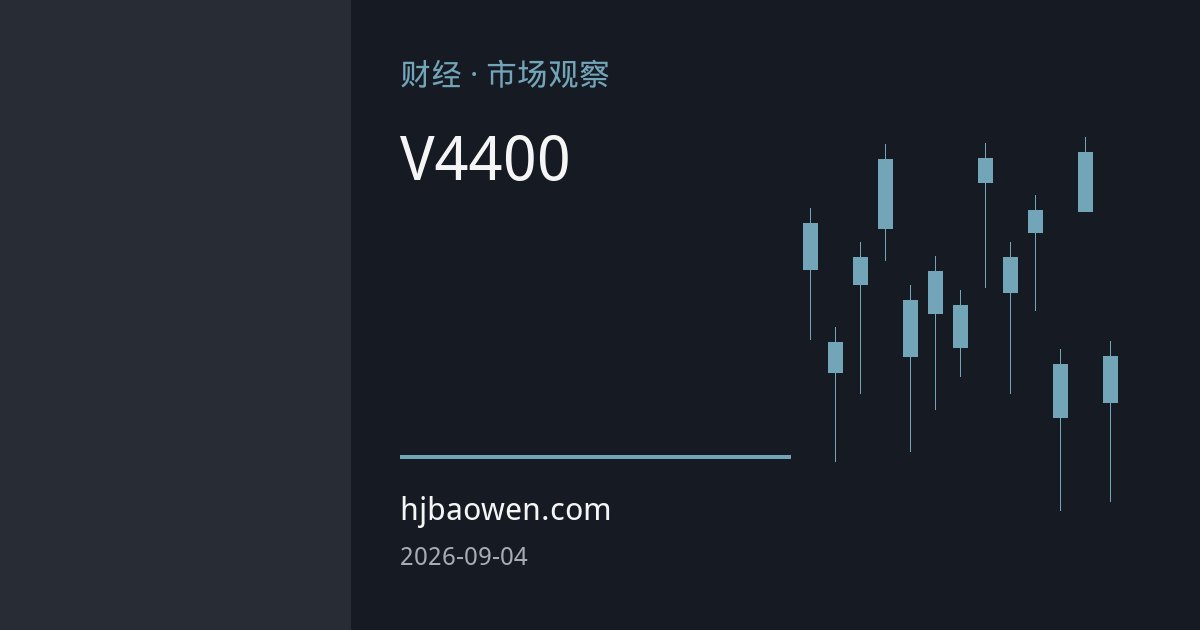 财经 · 市场观察

V4400

hjbaowen.com

2026-09-04