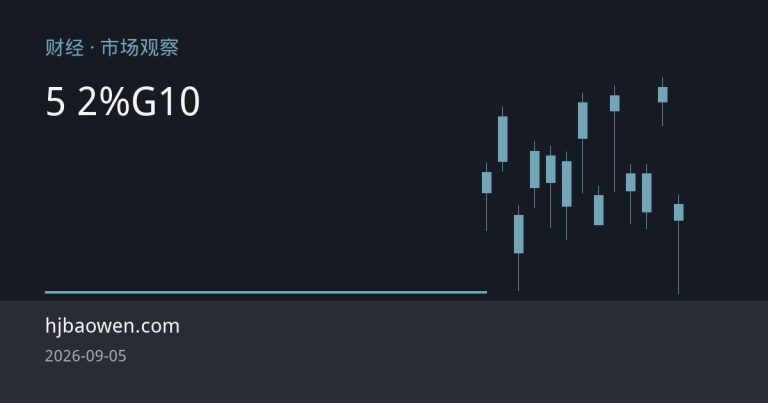 财经 · 市场观察

5 2%G10

hjbaowen.com

2026-09-05